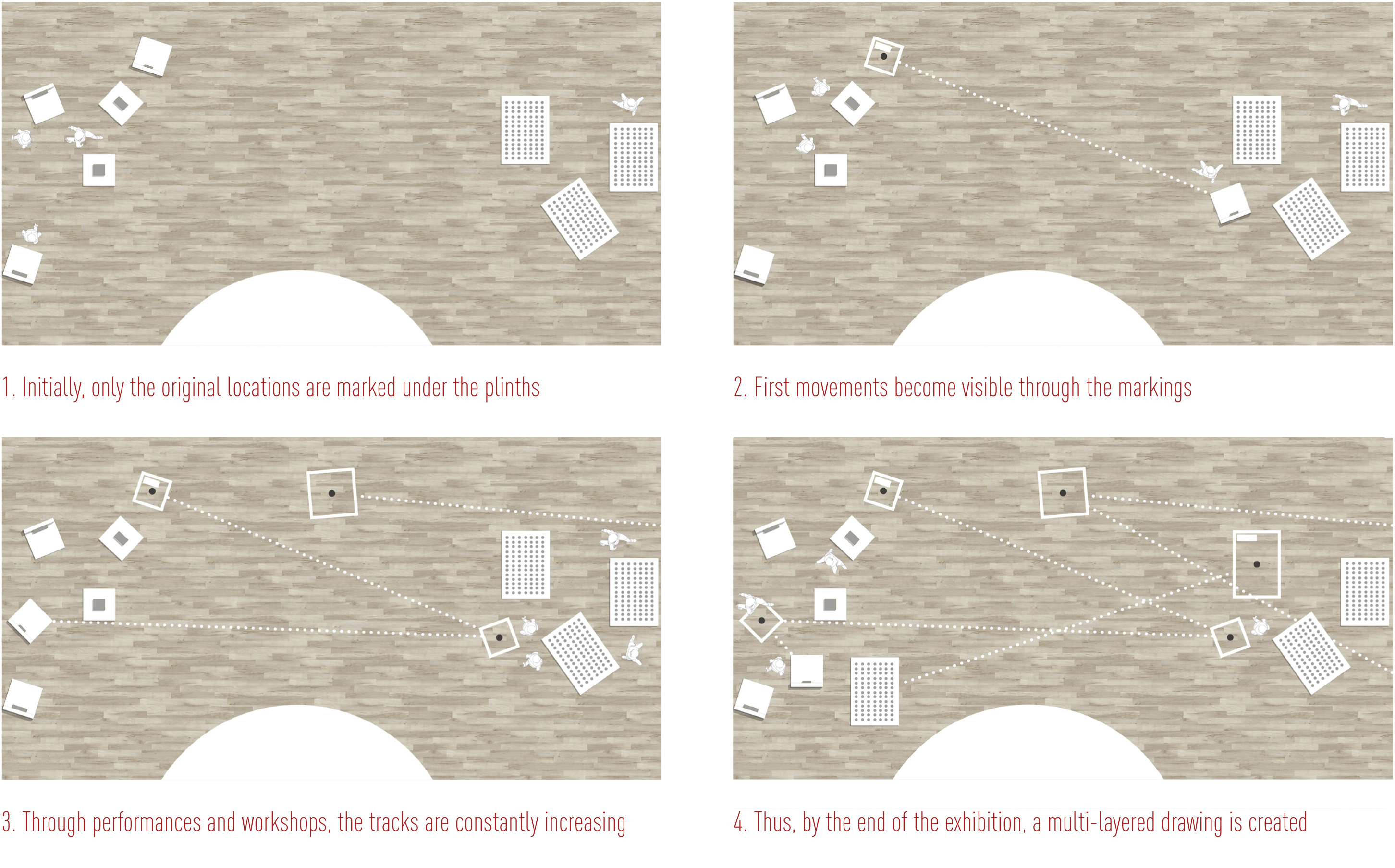 1. Initially, only the original locations are marked under the plinths

2. First movements become visible through the markings

3. Through performances and workshops, the tracks are constantly increasing

4. Thus, by the end of the exhibition, a multi-layered drawing is created