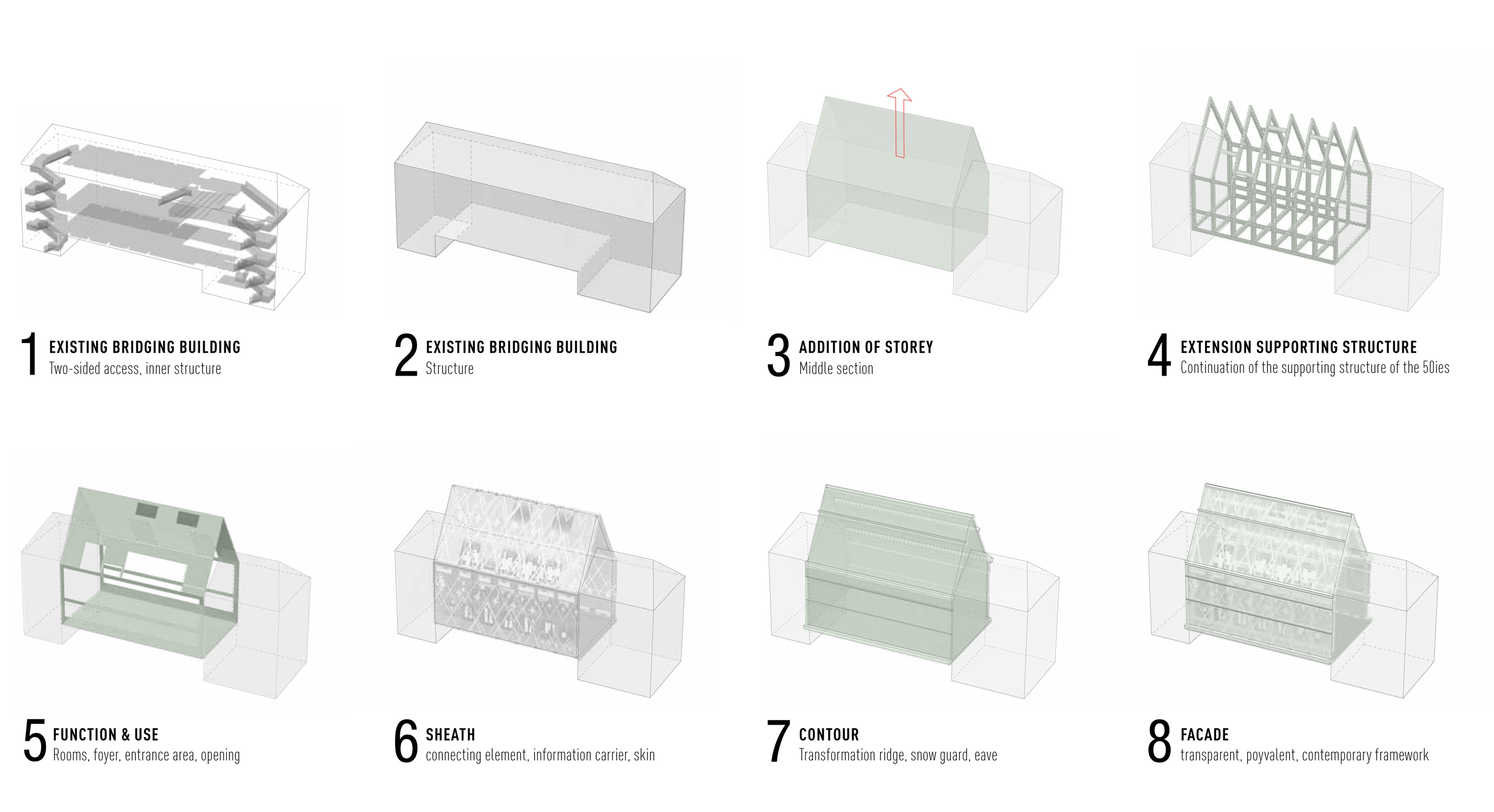 1 EXISTING BRIDGING BUILDING
Two-sided access, inner structure

2 EXISTING BRIDGING BUILDING
Structure

3 ADDITION OF STOREY
Middle section

4 EXTENSION SUPPORTING STRUCTURE
Continuation of the supporting structure of the 50ies

5 FUNCTION & USE
Rooms, foyer, entrance area, opening

6 SHEATH
connecting element, information carrier, skin

7 CONTOUR
Transformation ridge, snow guard, eave

8 FACADE
transparent, poyvalent, contemporary framework